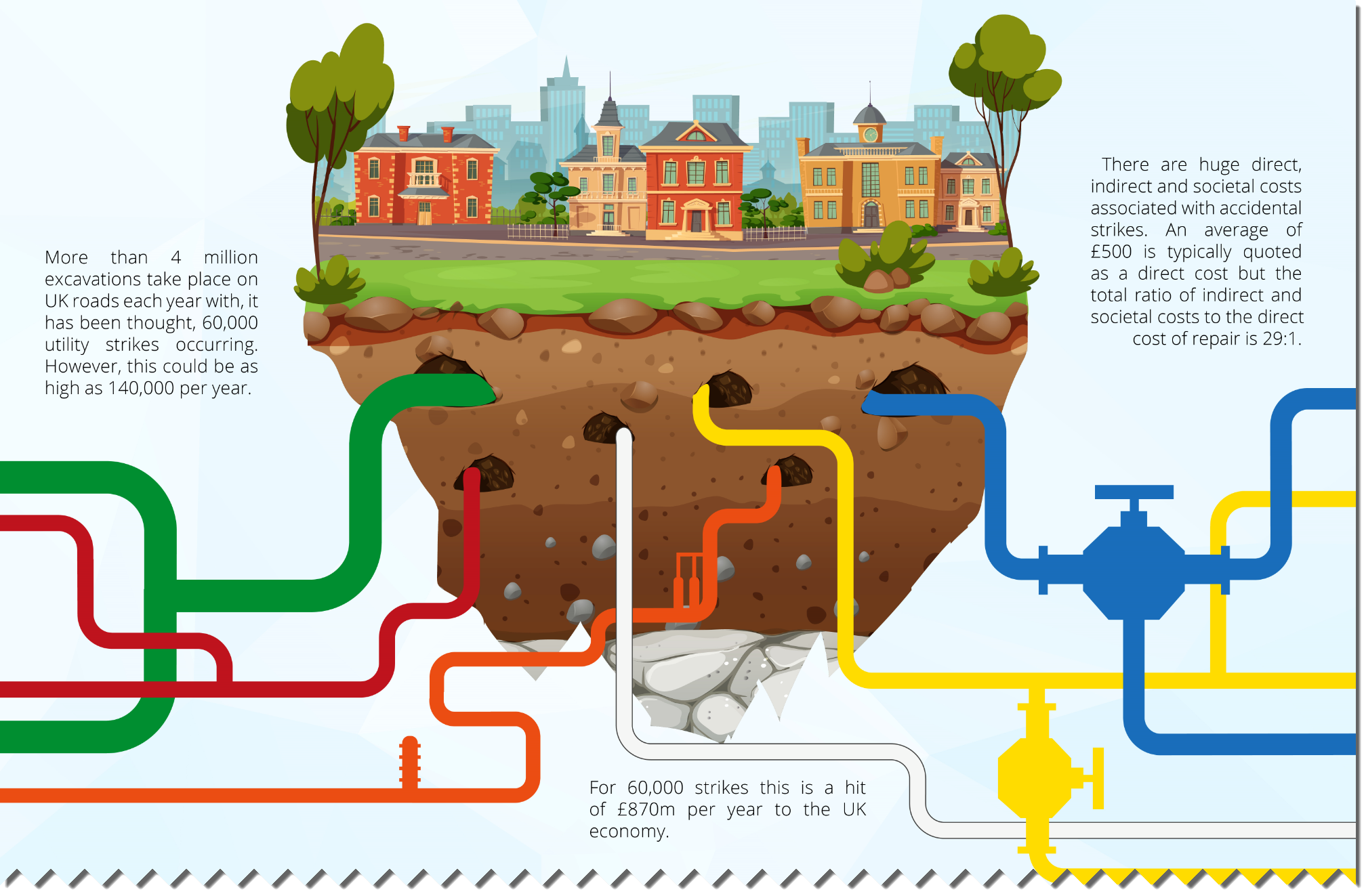 More than 4 million excavations take place on UK roads each year with, it has been thought, 60,000 utility strikes occurring. However, this could be as high as 140,000 per year.

There are huge direct, indirect and societal costs associated with accidental strikes. An average of £500 is typically quoted as a direct cost but the total ratio of indirect and societal costs to the direct cost of repair is 29:1.

For 60,000 strikes this is a hit of £870m per year to the UK economy.